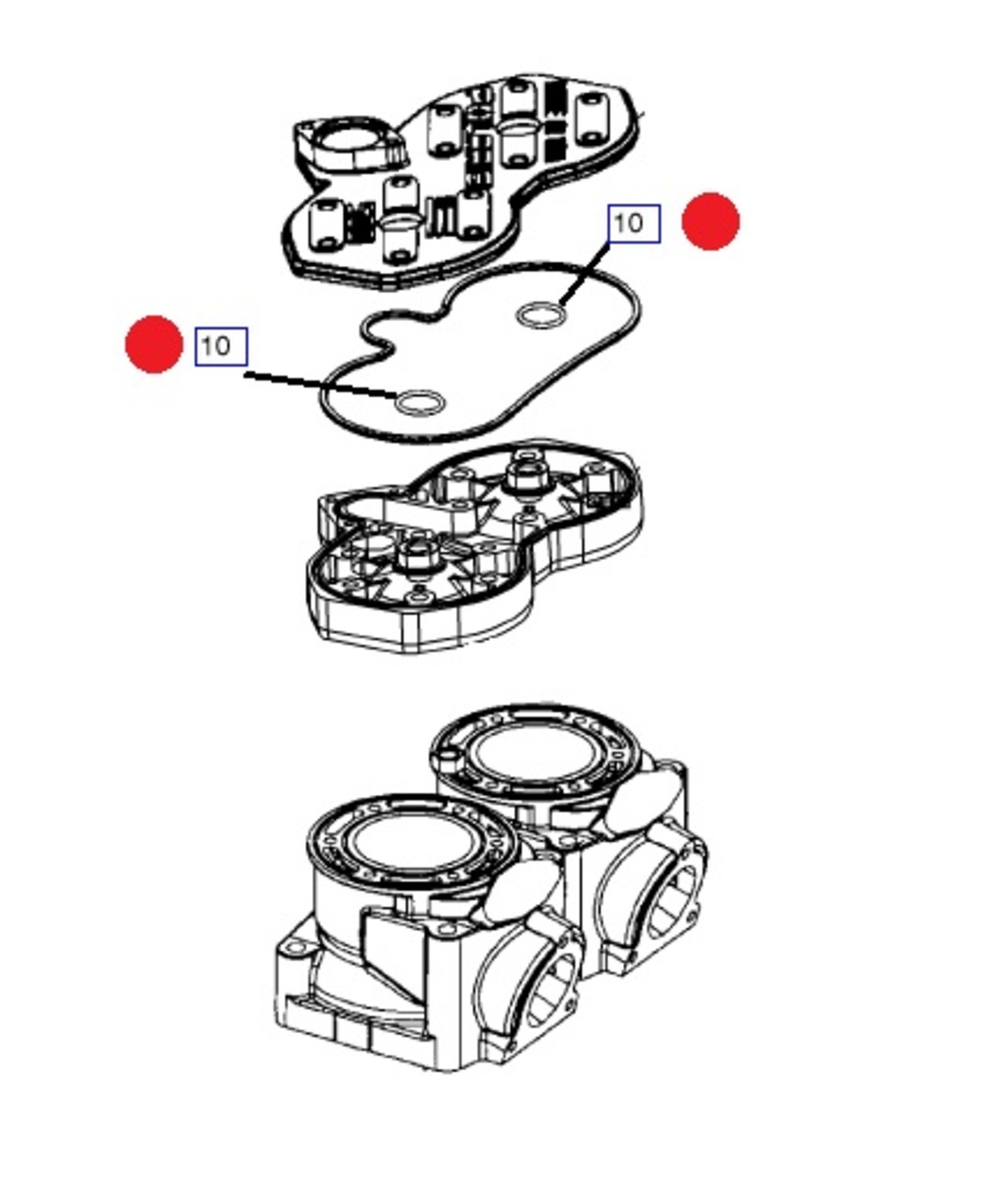 10

10